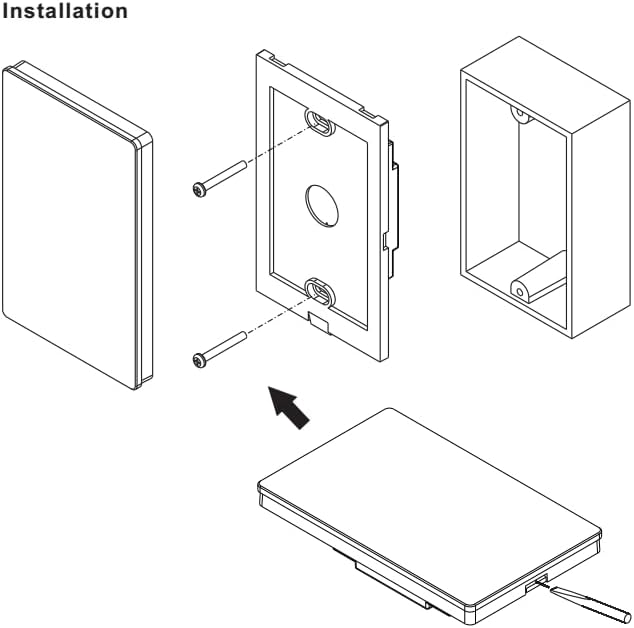 Installation