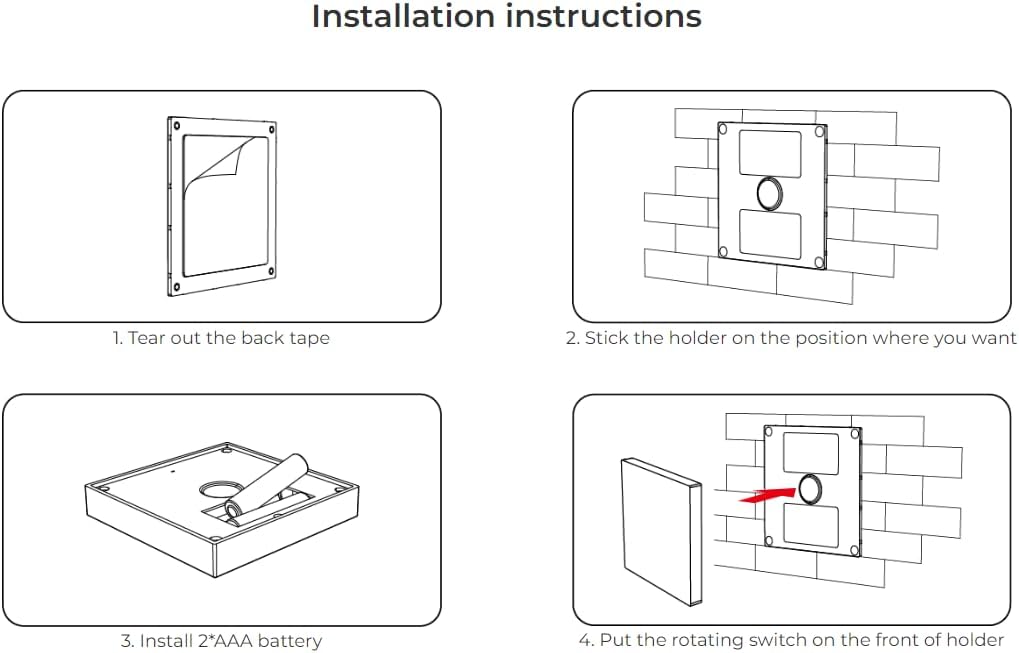 Installation instructions

1. Tear out the back tape

2. Stick the holder on the position where you want

3. Install 2*AAA battery

4. Put the rotating switch on the front of holder